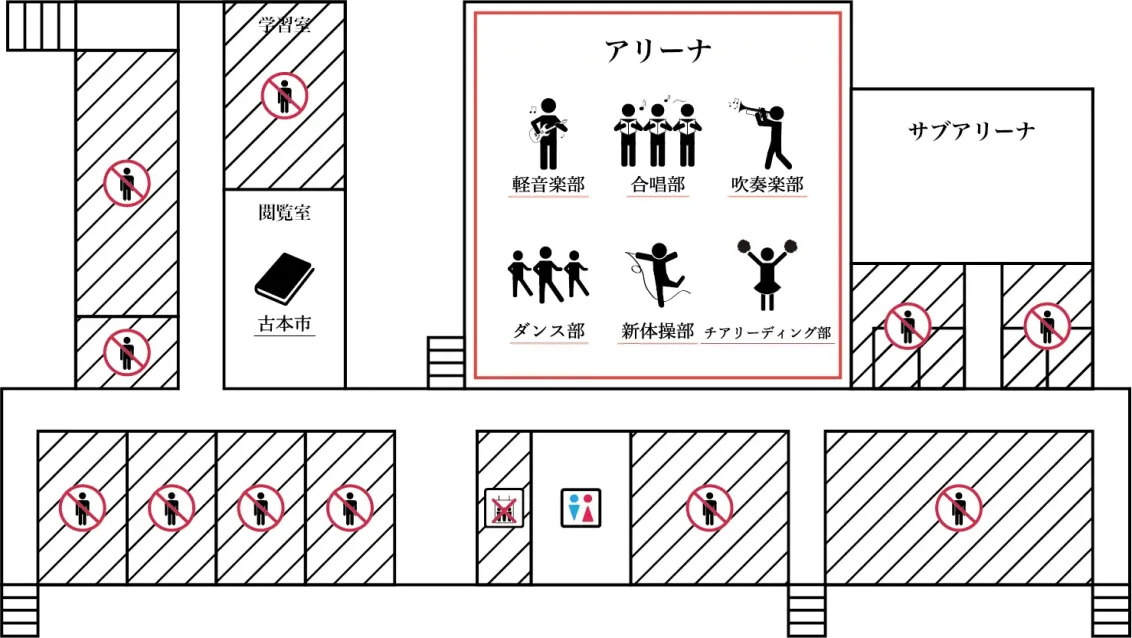 学習室

閲覧室

古本市

アリーナ

軽音楽部

合唱部

吹奏楽部

ダンス部

新体操部

チアリーディング部

サブアリーナ